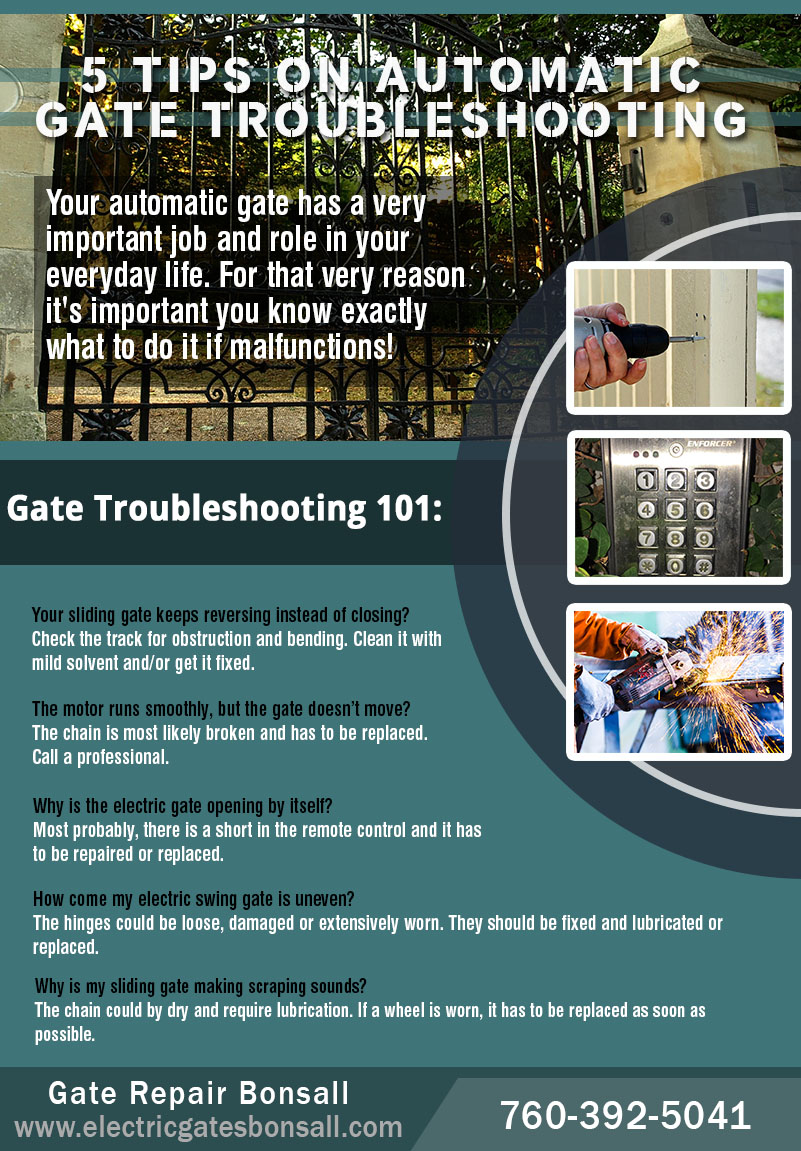 5 TIPS ON AUTOMATIC GATE TROUBLESHOOTING

Your automatic gate has a very important job and role in your everyday life. For that very reason it's important you know exactly what to do it if malfunctions!

ENFORCER

1 2 3
4 5 6
7 8 9
* 0 #

Gate Troubleshooting 101:

Your sliding gate keeps reversing instead of closing?
Check the track for obstruction and bending. Clean it with mild solvent and/or get it fixed.

The motor runs smoothly, but the gate doesn't move?
The chain is most likely broken and has to be replaced. Call a professional.

Why is the electric gate opening by itself?
Most probably, there is a short in the remote control and it has to be repaired or replaced.

How come my electric swing gate is uneven?
The hinges could be loose, damaged or extensively worn. They should be fixed and lubricated or replaced.

Why is my sliding gate making scraping sounds?
The chain could by dry and require lubrication. If a wheel is worn, it has to be replaced as soon as possible.

Gate Repair Bonsall
www.electricgatesbonsall.com

760-392-5041